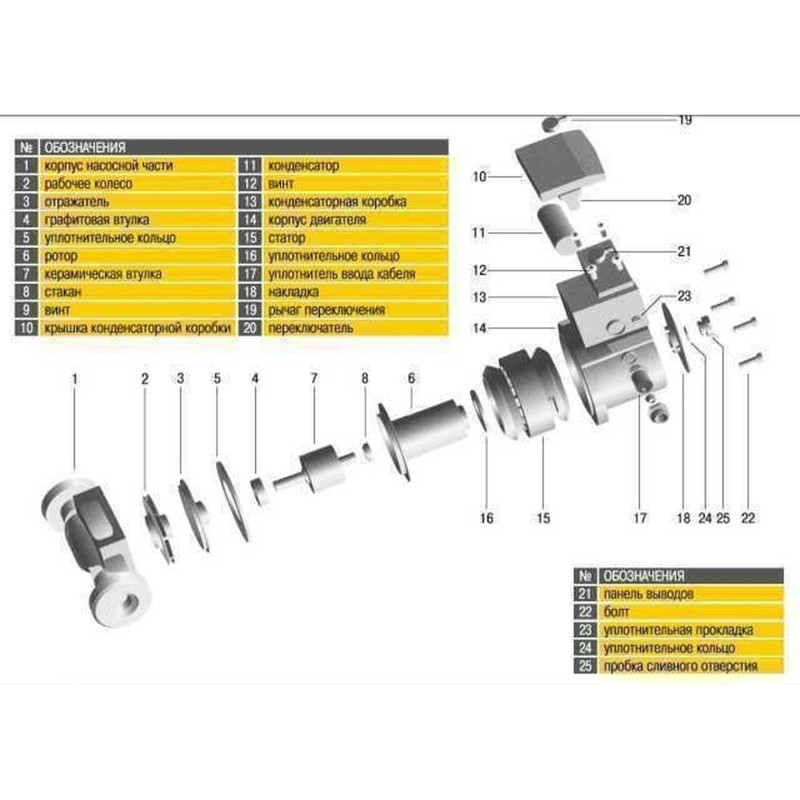 | № | ОБОЗНАЧЕНИЯ | | |
|---|---|---|---|
| 1 | корпус насосной части | 11 | конденсатор |
| 2 | рабочее колесо | 12 | винт |
| 3 | отражатель | 13 | конденсаторная коробка |
| 4 | графитовая втулка | 14 | корпус двигателя |
| 5 | уплотнительное кольцо | 15 | статор |
| 6 | ротор | 16 | уплотнительное кольцо |
| 7 | керамическая втулка | 17 | уплотнитель ввода кабеля |
| 8 | стакан | 18 | накладка |
| 9 | винт | 19 | рычаг переключения |
| 10 | крышка конденсаторной коробки | 20 | переключатель |

19
10
20
11
21
12
13
23
14
1 2 3 5 4 7 8 6
16 15 17 18 24 25 22

| № | ОБОЗНАЧЕНИЯ |
|---|---|
| 21 | панель выводов |
| 22 | болт |
| 23 | уплотнительная прокладка |
| 24 | уплотнительное кольцо |
| 25 | пробка сливного отверстия |