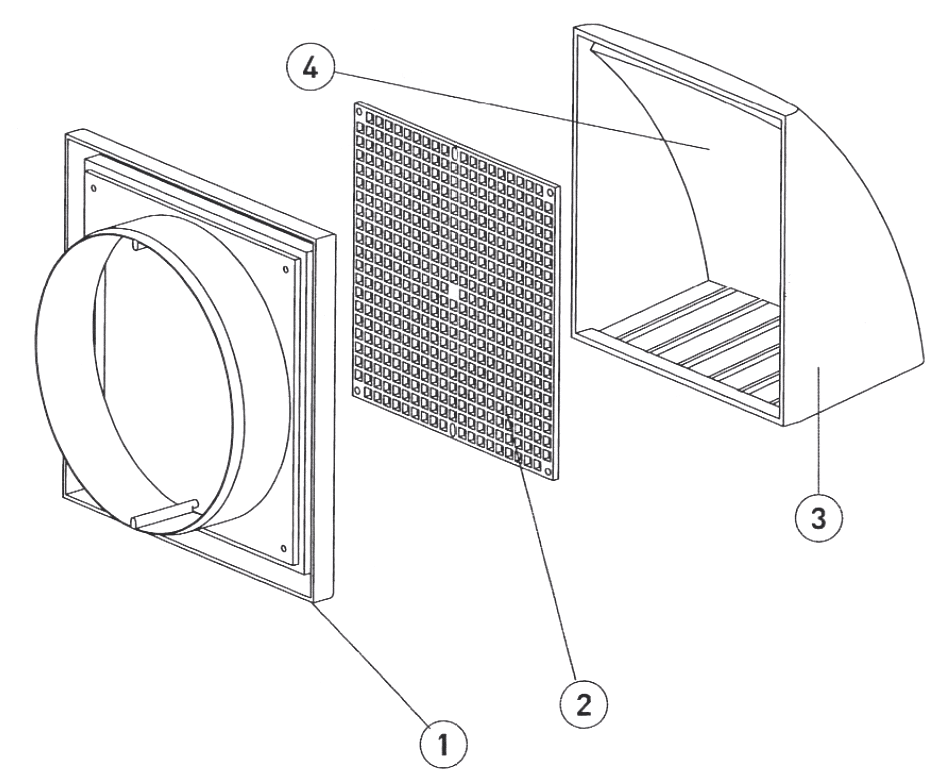 4

3

2

1