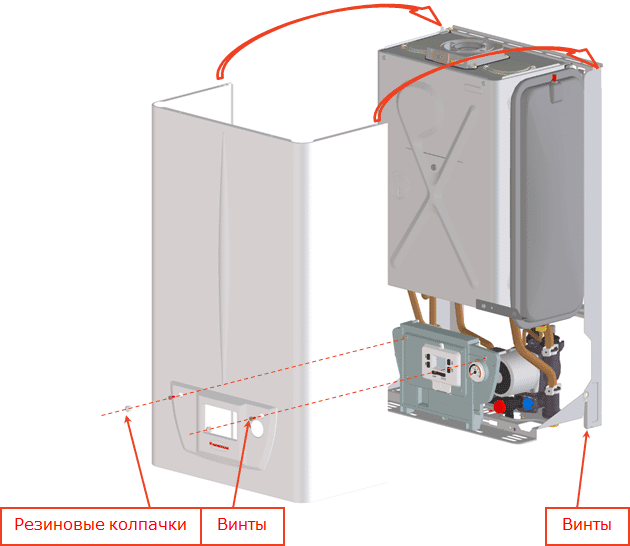 Резиновые колпачки

Винты

Винты