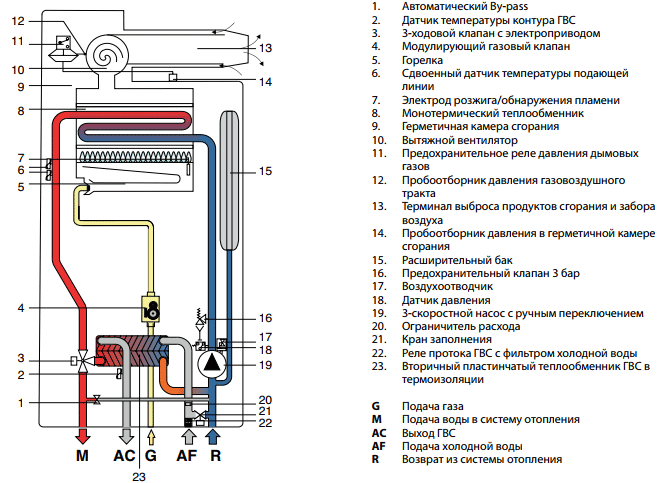 12
11
10
9
8
7
6
5
4
3
2
1
13
14
15
16
17
18
19
20
21
22
M AC G AF R
23

1. Автоматический By-pass
2. Датчик температуры контура ГВС
3. 3-ходовой клапан с электроприводом
4. Модулирующий газовый клапан
5. Горелка
6. Сдвоенный датчик температуры подающей линии
7. Электрод розжига/обнаружения пламени
8. Монотермический теплообменник
9. Герметичная камера сгорания
10. Вытяжной вентилятор
11. Предохранительное реле давления дымовых газов
12. Пробоотборник давления газовоздушного тракта
13. Терминал выброса продуктов сгорания и забора воздуха
14. Пробоотборник давления в герметичной камере сгорания
15. Расширительный бак
16. Предохранительный клапан 3 бар
17. Воздухоотводчик
18. Датчик давления
19. 3-скоростной насос с ручным переключением
20. Ограничитель расхода
21. Кран заполнения
22. Реле протока ГВС с фильтром холодной воды
23. Вторичный пластинчатый теплообменник ГВС в термоизоляции

G Подача газа
M Подача воды в систему отопления
AC Выход ГВС
AF Подача холодной воды
R Возврат из системы отопления