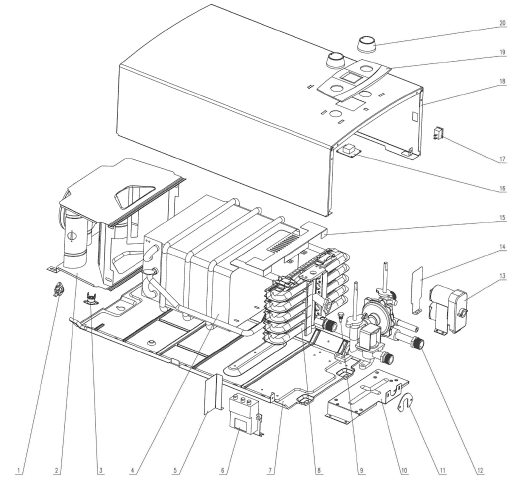 20
19
18
17
16
15
14
13
1
2
3
4
5
6
7
8
9
10
11
12