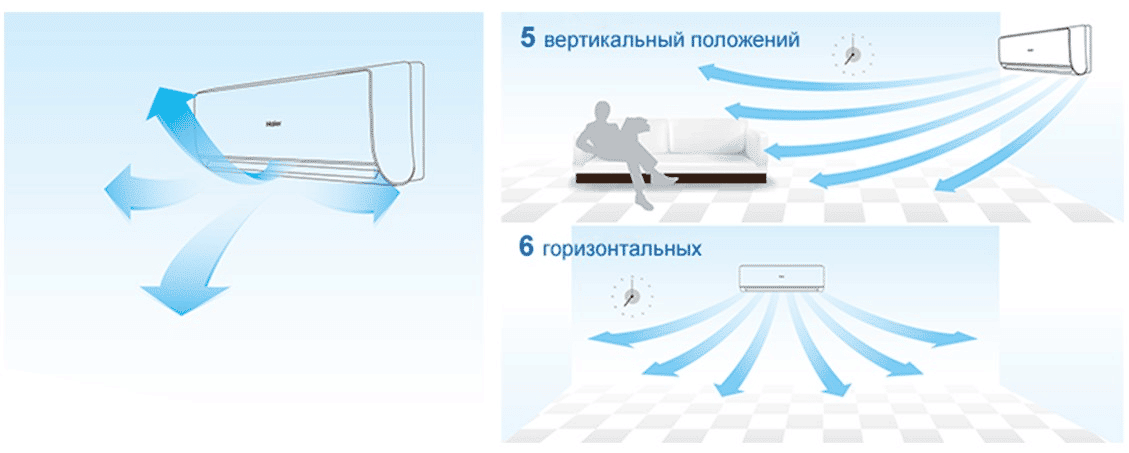 Haier

5 вертикальный положений

6 горизонтальных