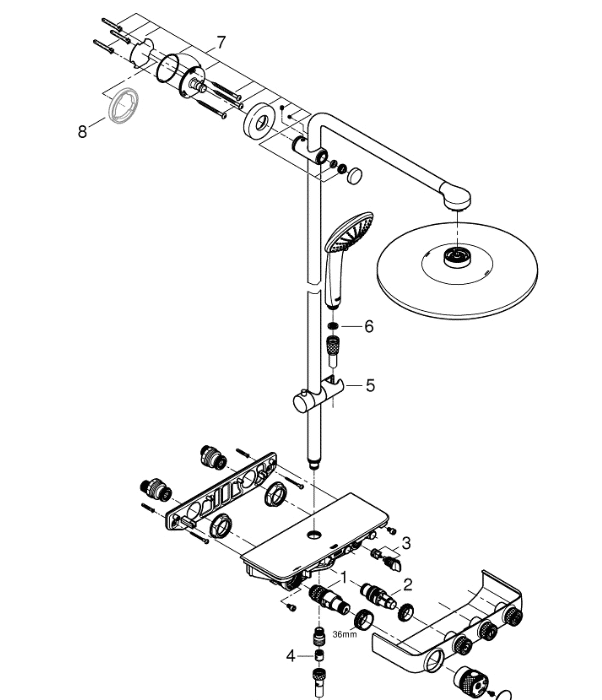 7
8
6
5
3
1
2
36mm
4