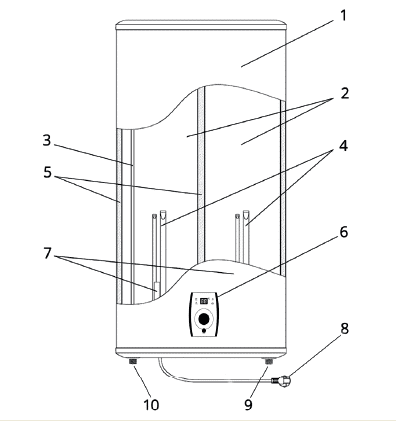 1
2
3
4
5
6
7
8
10
9