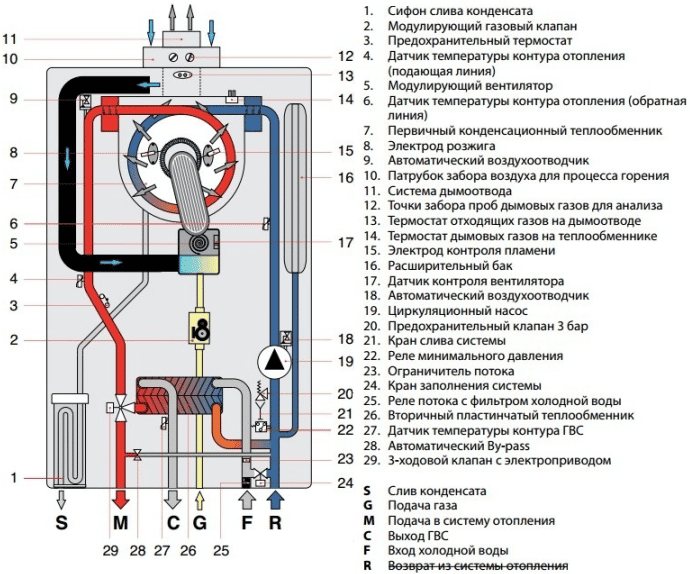 11
10
9
8
7
6
5
4
3
2
1
12
13
14
15
16
17
18
19
20
21
22
23
24

S M C G F R

29 28 27 26 25

1. Сифон слива конденсата
2. Модулирующий газовый клапан
3. Предохранительный термостат
4. Датчик температуры контура отопления (подающая линия)
5. Модулирующий вентилятор
6. Датчик температуры контура отопления (обратная линия)
7. Первичный конденсационный теплообменник
8. Электрод розжига
9. Автоматический воздухоотводчик
10. Патрубок забора воздуха для процесса горения
11. Система дымоотвода
12. Точки забора проб дымовых газов для анализа
13. Термостат отходящих газов на дымоотводе
14. Термостат дымовых газов на теплообменнике
15. Электрод контроля пламени
16. Расширительный бак
17. Датчик контроля вентилятора
18. Автоматический воздухоотводчик
19. Циркуляционный насос
20. Предохранительный клапан 3 бар
21. Кран слива системы
22. Реле минимального давления
23. Ограничитель потока
24. Кран заполнения системы
25. Реле потока с фильтром холодной воды
26. Вторичный пластинчатый теплообменник
27. Датчик температуры контура ГВС
28. Автоматический By-pass
29. 3-ходовой клапан с электроприводом

S Слив конденсата
G Подача газа
M Подача в систему отопления
C Выход ГВС
F Вход холодной воды
R Возврат из системы отопления