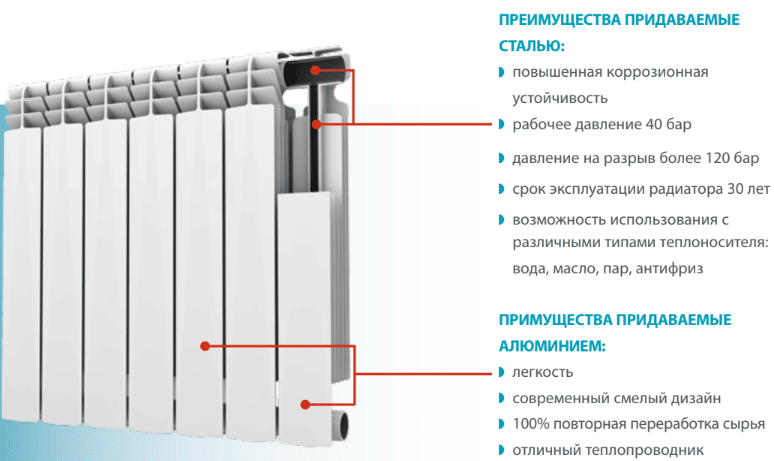 ПРЕИМУЩЕСТВА ПРИДАВАЕМЫЕ СТАЛЬЮ:

повышенная коррозионная устойчивость

рабочее давление 40 бар

давление на разрыв более 120 бар

срок эксплуатации радиатора 30 лет

возможность использования с различными типами теплоносителя: вода, масло, пар, антифриз

ПРИМУЩЕСТВА ПРИДАВАЕМЫЕ АЛЮМИНИЕМ:

легкость

современный смелый дизайн

100% повторная переработка сырья

отличный теплопроводник