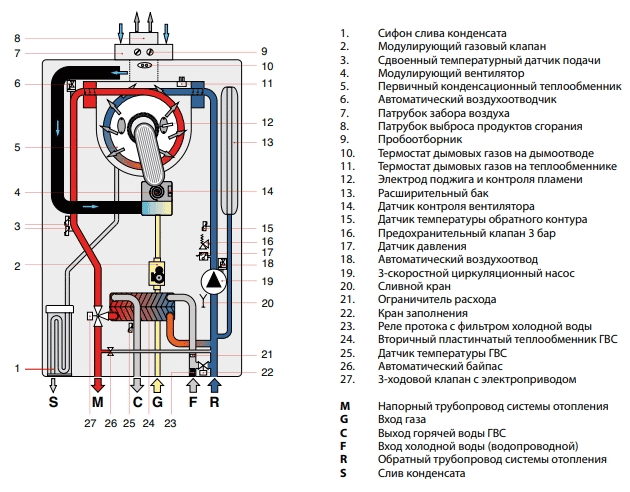 8
7
6
5
4
3
2
1
9
10
11
12
13
14
15
16
17
18
19
20
21
22
S M C G F R
27 26 25 24 23

1. Сифон слива конденсата
2. Модулирующий газовый клапан
3. Сдвоенный температурный датчик подачи
4. Модулирующий вентилятор
5. Первичный конденсационный теплообменник
6. Автоматический воздухоотводчик
7. Патрубок забора воздуха
8. Патрубок выброса продуктов сгорания
9. Пробоотборник
10. Термостат дымовых газов на дымоотводе
11. Термостат дымовых газов на теплообменнике
12. Электрод поджига и контроля пламени
13. Расширительный бак
14. Датчик контроля вентилятора
15. Датчик температуры обратного контура
16. Предохранительный клапан 3 бар
17. Датчик давления
18. Автоматический воздухоотвод
19. 3-скоростной циркуляционный насос
20. Сливной кран
21. Ограничитель расхода
22. Кран заполнения
23. Реле протока с фильтром холодной воды
24. Вторичный пластинчатый теплообменник ГВС
25. Датчик температуры ГВС
26. Автоматический байпас
27. 3-ходовой клапан с электроприводом

M Напорный трубопровод системы отопления
G Вход газа
C Выход горячей воды ГВС
F Вход холодной воды (водопроводной)
R Обратный трубопровод системы отопления
S Слив конденсата