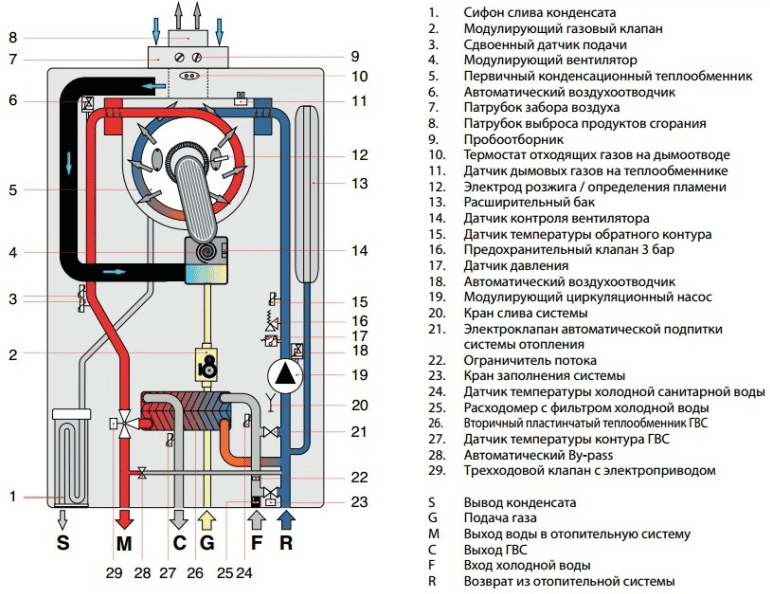 8
7
6
5
4
3
2
1
9
10
11
12
13
14
15
16
17
18
19
20
21
22
23
S
M
C
G
F
R
29 28 27 26 25 24

1. Сифон слива конденсата
2. Модулирующий газовый клапан
3. Сдвоенный датчик подачи
4. Модулирующий вентилятор
5. Первичный конденсационный теплообменник
6. Автоматический воздухоотводчик
7. Патрубок забора воздуха
8. Патрубок выброса продуктов сгорания
9. Пробоотборник
10. Термостат отходящих газов на дымоотводе
11. Датчик дымовых газов на теплообменнике
12. Электрод розжига / определения пламени
13. Расширительный бак
14. Датчик контроля вентилятора
15. Датчик температуры обратного контура
16. Предохранительный клапан 3 бар
17. Датчик давления
18. Автоматический воздухоотводчик
19. Модулирующий циркуляционный насос
20. Кран слива системы
21. Электроклапан автоматической подпитки системы отопления
22. Ограничитель потока
23. Кран заполнения системы
24. Датчик температуры холодной санитарной воды
25. Расходомер с фильтром холодной воды
26. Вторичный пластинчатый теплообменник ГВС
27. Датчик температуры контура ГВС
28. Автоматический By-pass
29. Трехходовой клапан с электроприводом

S Вывод конденсата
G Подача газа
M Выход воды в отопительную систему
C Выход ГВС
F Вход холодной воды
R Возврат из отопительной системы