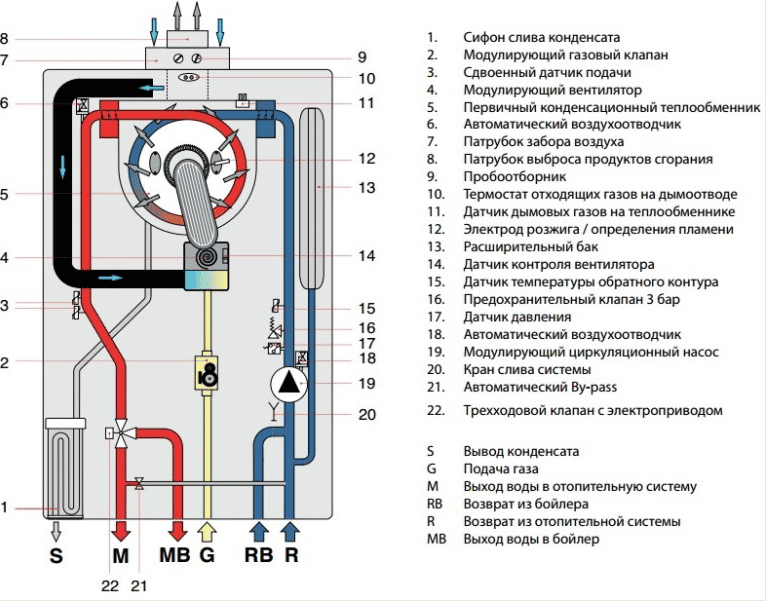 8
7
6
5
4
3
2
1
9
10
11
12
13
14
15
16
17
18
19
20
S
M
MB
G
RB
R
22
21

1. Сифон слива конденсата
2. Модулирующий газовый клапан
3. Сдвоенный датчик подачи
4. Модулирующий вентилятор
5. Первичный конденсационный теплообменник
6. Автоматический воздухоотводчик
7. Патрубок забора воздуха
8. Патрубок выброса продуктов сгорания
9. Пробоотборник
10. Термостат отходящих газов на дымоотводе
11. Датчик дымовых газов на теплообменнике
12. Электрод розжига / определения пламени
13. Расширительный бак
14. Датчик контроля вентилятора
15. Датчик температуры обратного контура
16. Предохранительный клапан 3 бар
17. Датчик давления
18. Автоматический воздухоотводчик
19. Модулирующий циркуляционный насос
20. Кран слива системы
21. Автоматический By-pass
22. Трехходовой клапан с электроприводом

S Вывод конденсата
G Подача газа
M Выход воды в отопительную систему
RB Возврат из бойлера
R Возврат из отопительной системы
MB Выход воды в бойлер